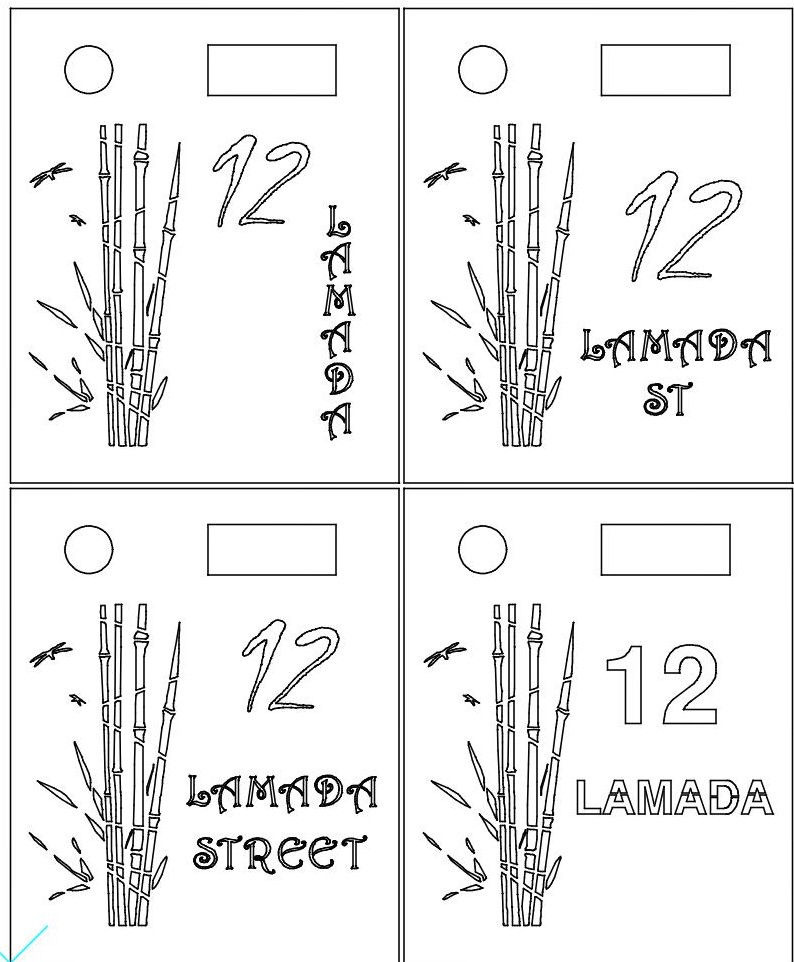 12
L
A
M
A
D
A

12
LAMADA
ST

12
LAMADA
STREET

12
LAMADA